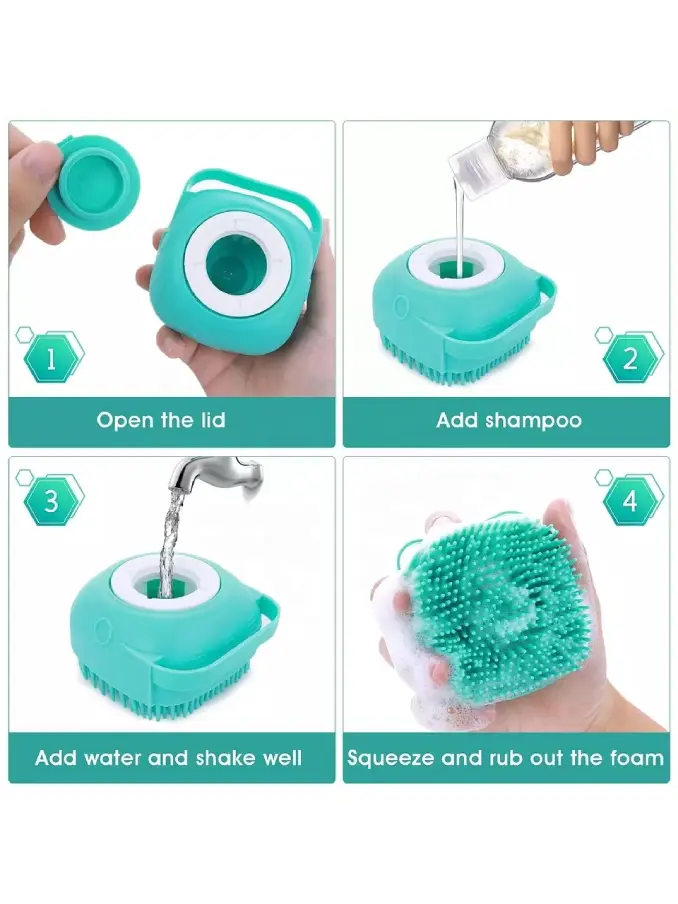 1

Open the lid

2

Add shampoo

3

Add water and shake well

4

Squeeze and rub out the foam